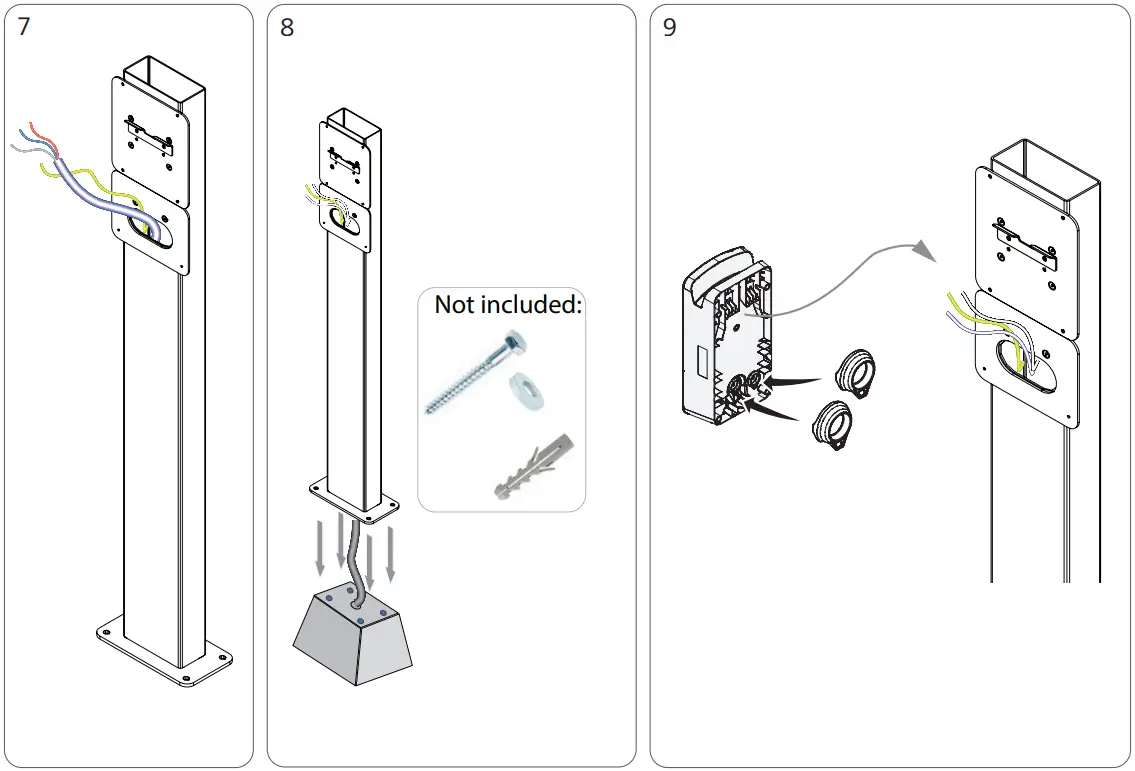 7

8

Not included:

9