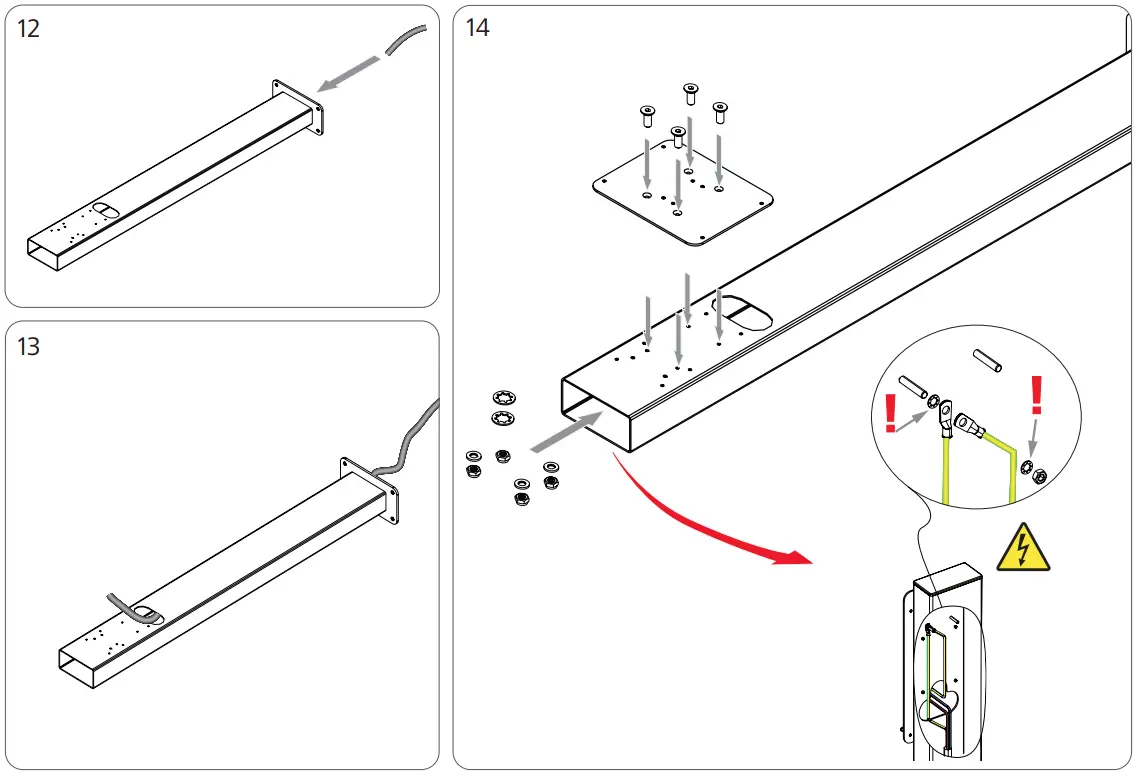 12

13

14

!

!