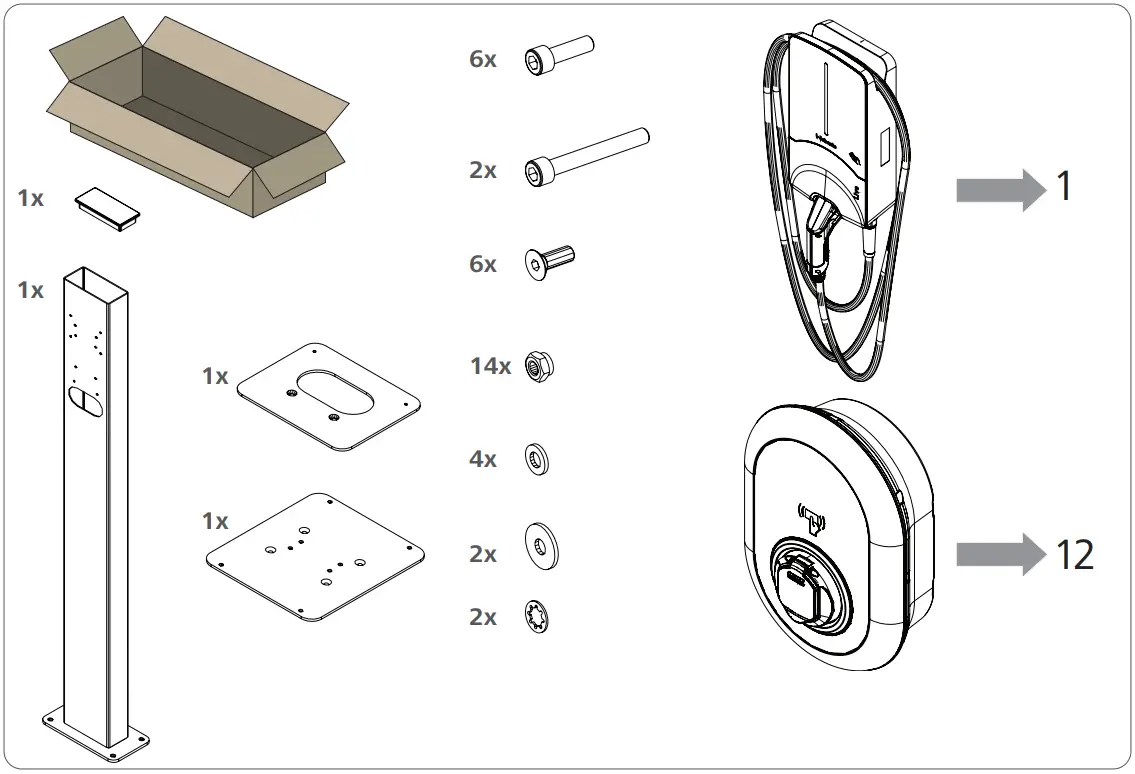 1x

1x

1x

1x

6x

2x

6x

14x

4x

2x

2x

1

12