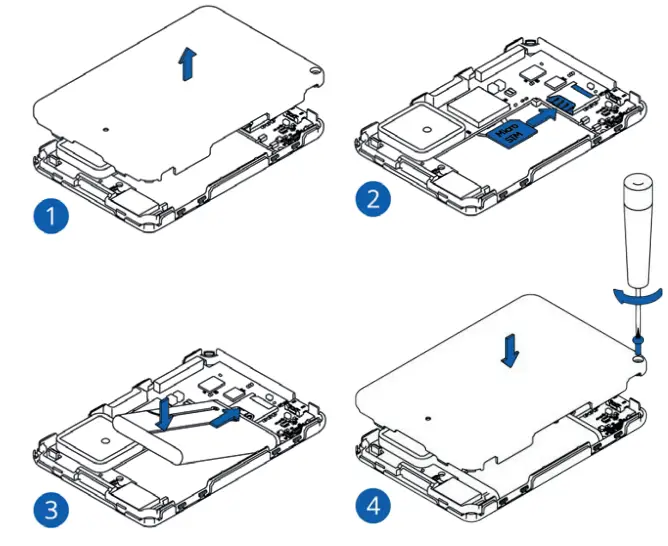 1

Micro SIM

2

3

4