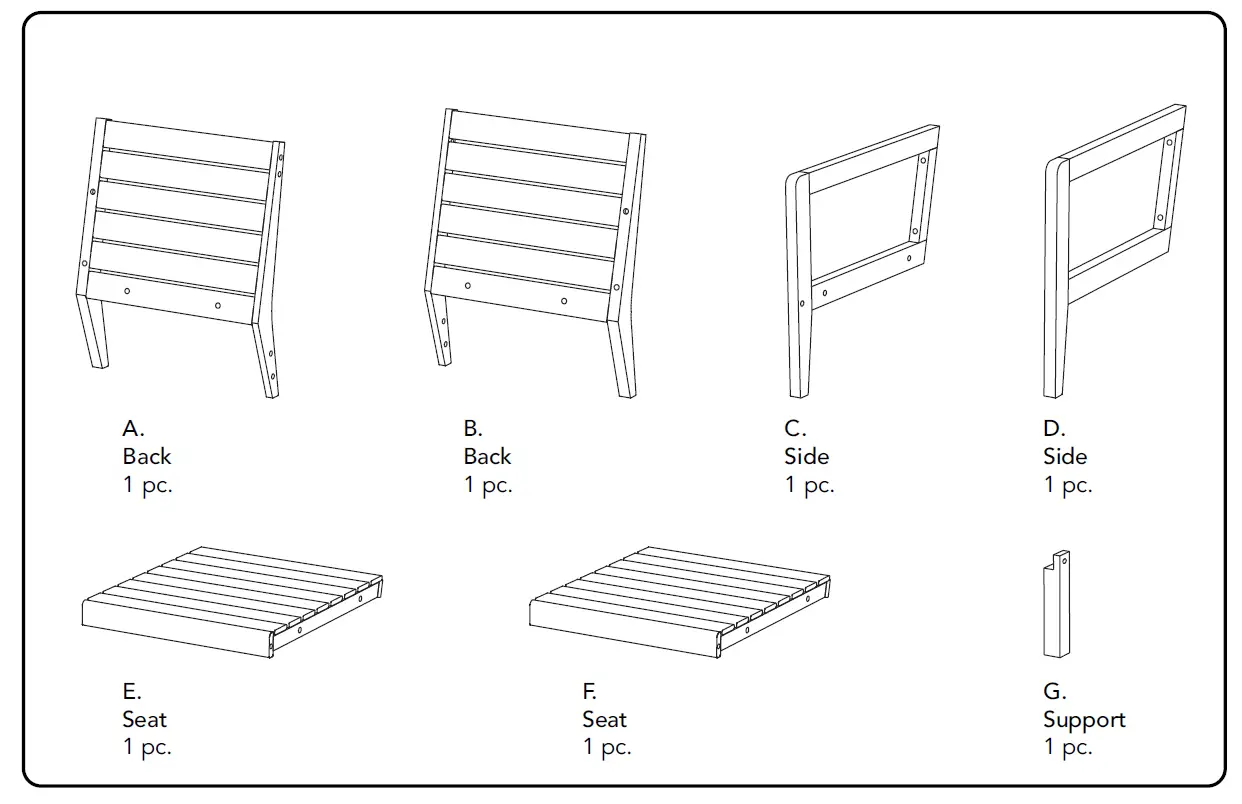 A.
Back
1 pc.

B.
Back
1 pc.

C.
Side
1 pc.

D.
Side
1 pc.

E.
Seat
1 pc.

F.
Seat
1 pc.

G.
Support
1 pc.