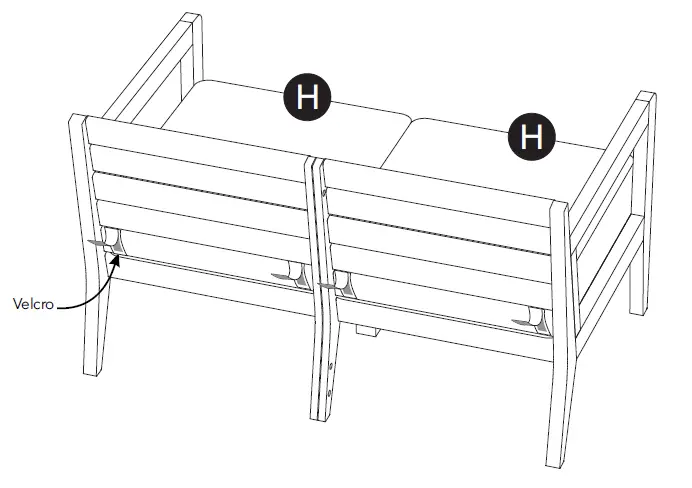 H

H

Velcro