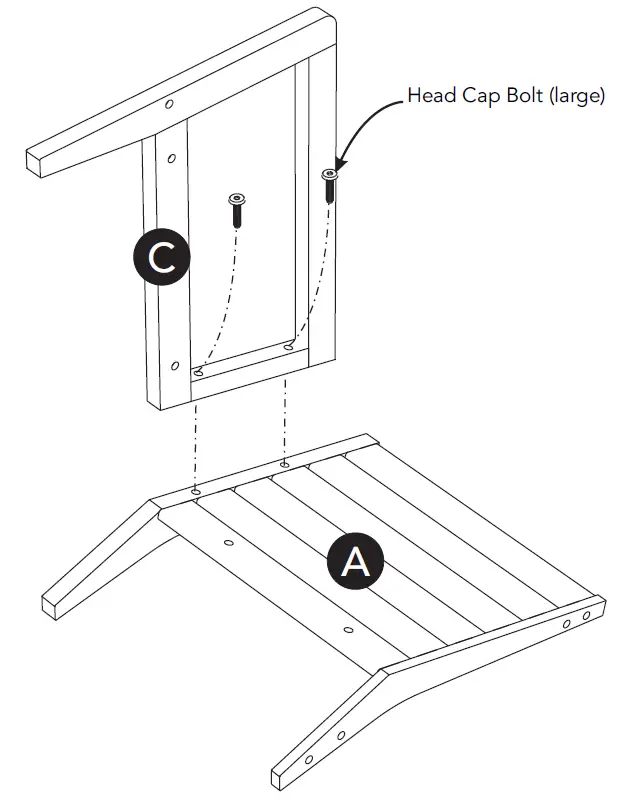 Head Cap Bolt (large)

C

A