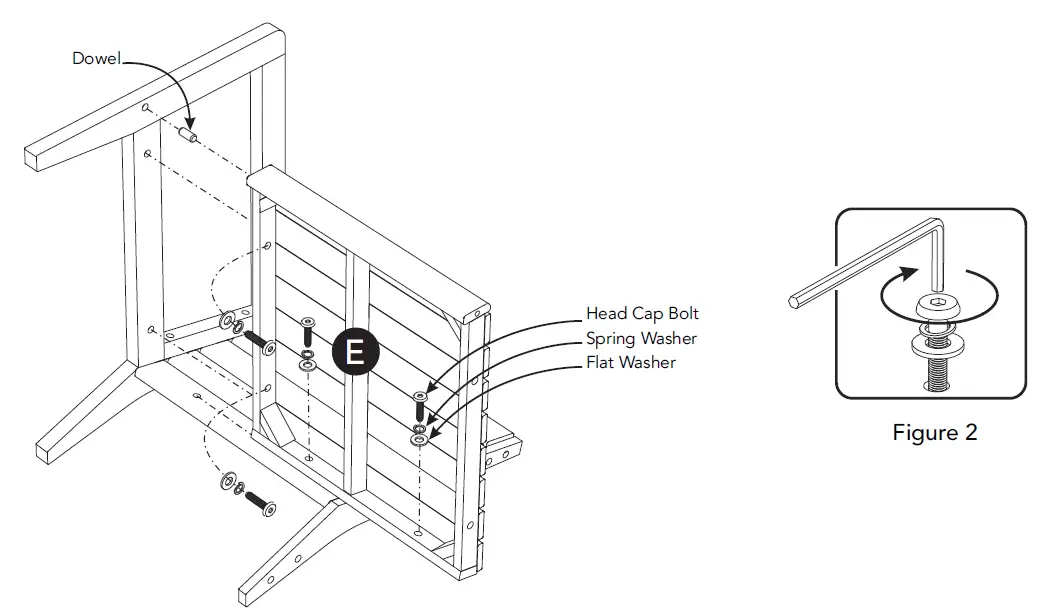 Dowel

E

Head Cap Bolt
Spring Washer
Flat Washer

Figure 2