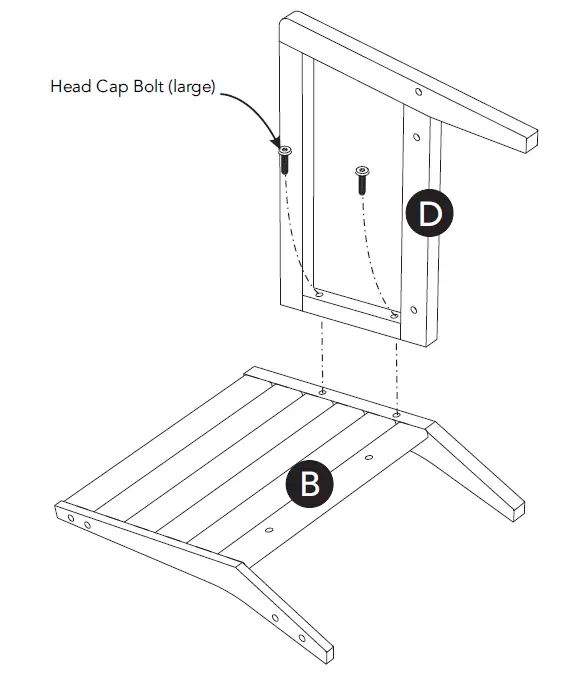 Head Cap Bolt (large)

D

B