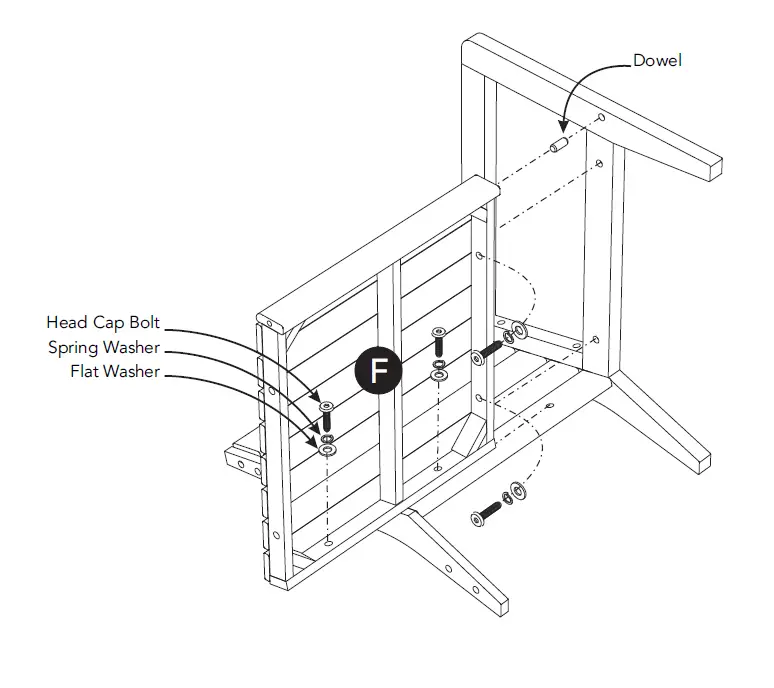 Dowel

Head Cap Bolt
Spring Washer
Flat Washer

F