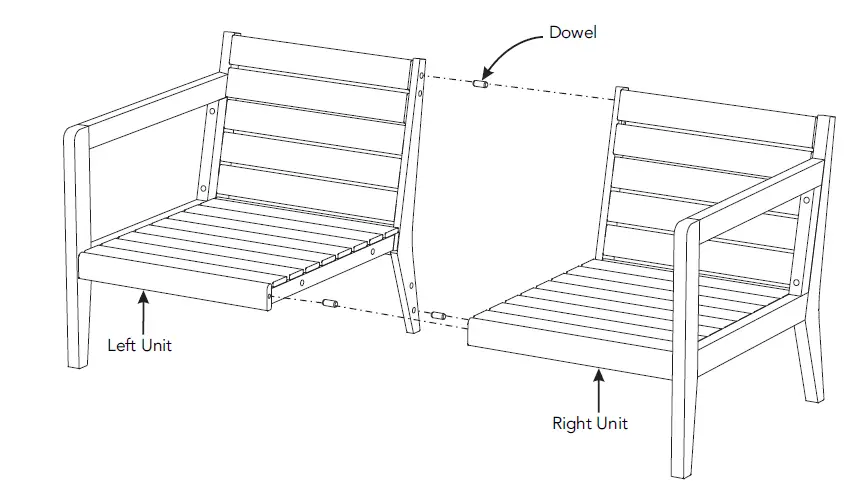 Dowel

Left Unit

Right Unit