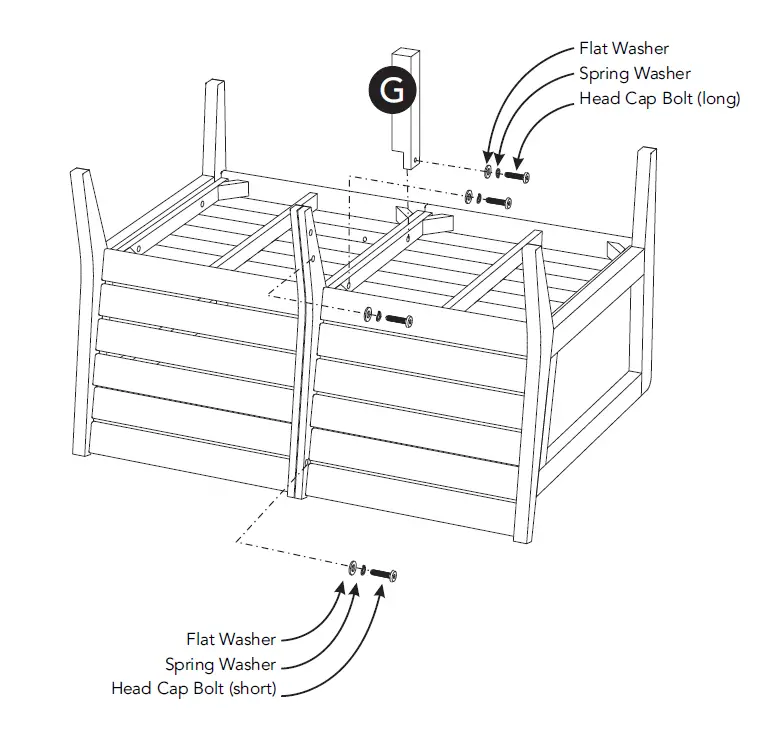 G

Flat Washer
Spring Washer
Head Cap Bolt (long)

Flat Washer
Spring Washer
Head Cap Bolt (short)