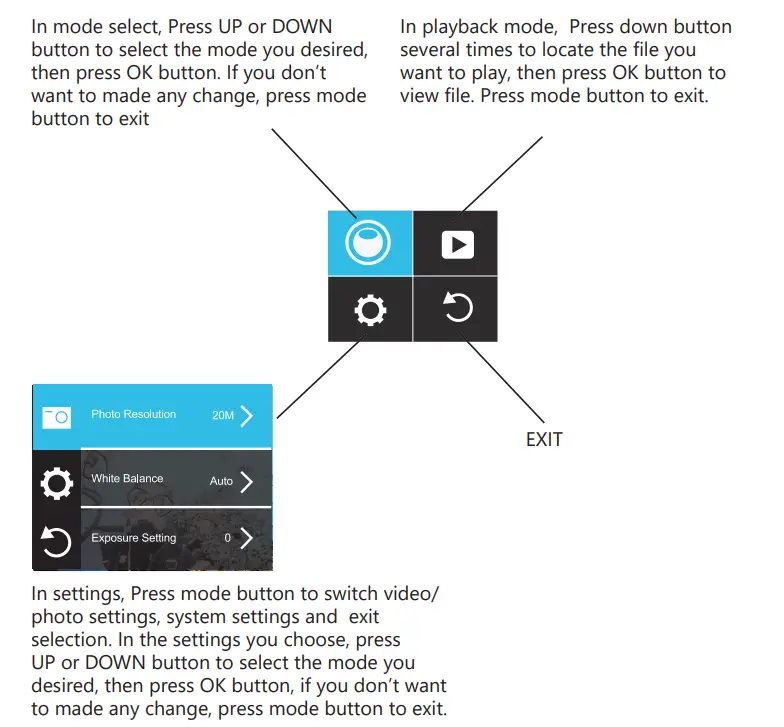 In mode select, Press UP or DOWN button to select the mode you desired, then press OK button. If you don't want to made any change, press mode button to exit

In playback mode, Press down button several times to locate the file you want to play, then press OK button to view file. Press mode button to exit.

Photo Resolution 20M

White Balance Auto

Exposure Setting 0

EXIT

In settings, Press mode button to switch video/ photo settings, system settings and exit selection. In the settings you choose, press UP or DOWN button to select the mode you desired, then press OK button, if you don't want to made any change, press mode button to exit.