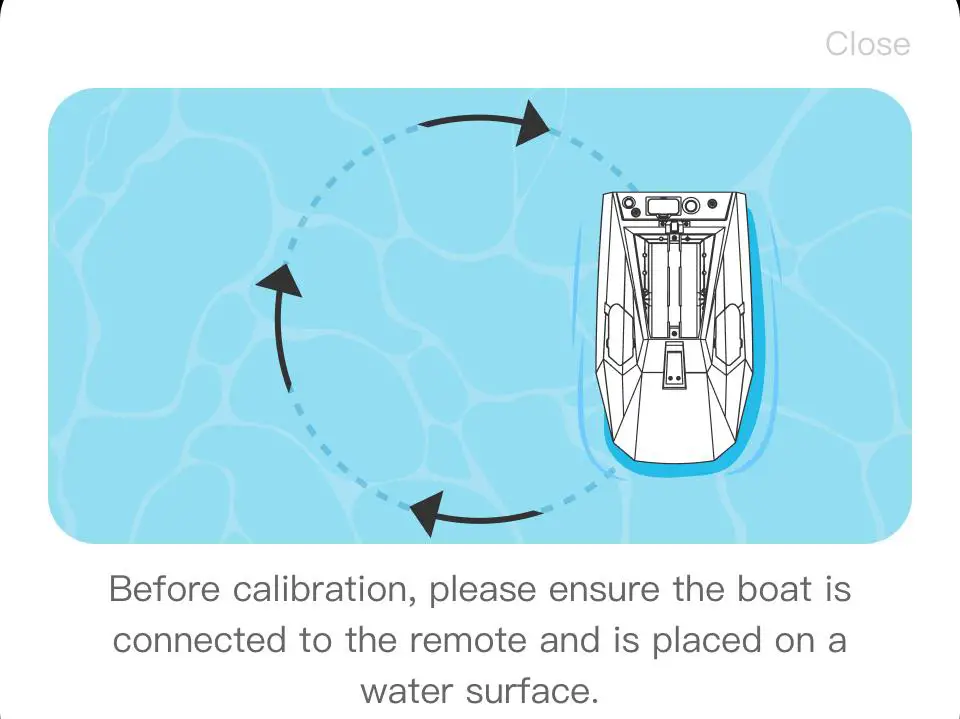 Close

Before calibration, please ensure the boat is connected to the remote and is placed on a water surface.