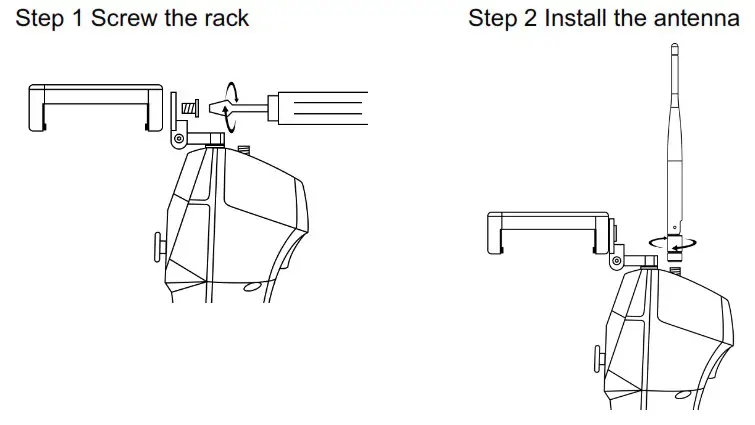 Step 1 Screw the rack

Step 2 Install the antenna