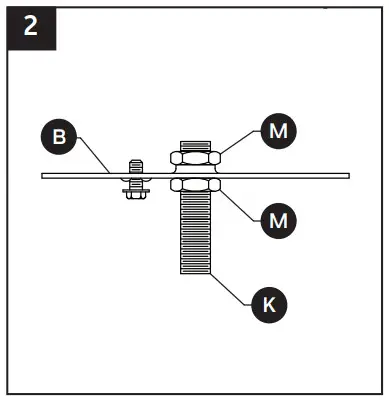 2

B

M

M

K