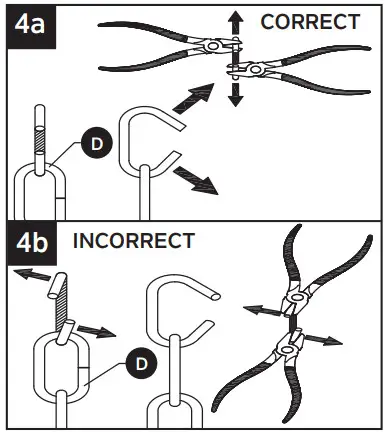 4a
CORRECT
D

4b
INCORRECT
D