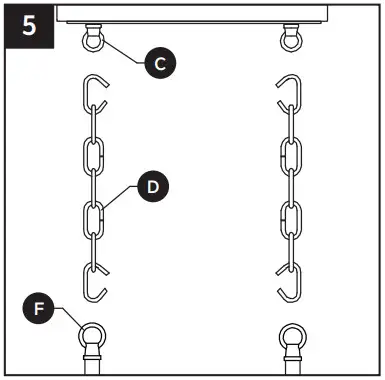 5

C

D

F