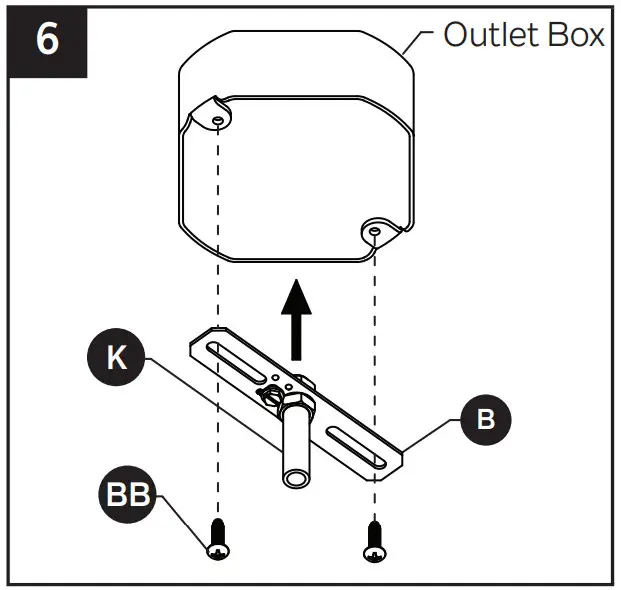 6

Outlet Box

K

B

BB