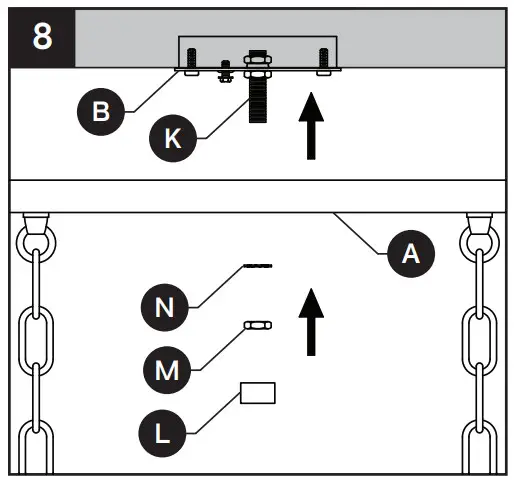 8

B

K

A

N

M

L