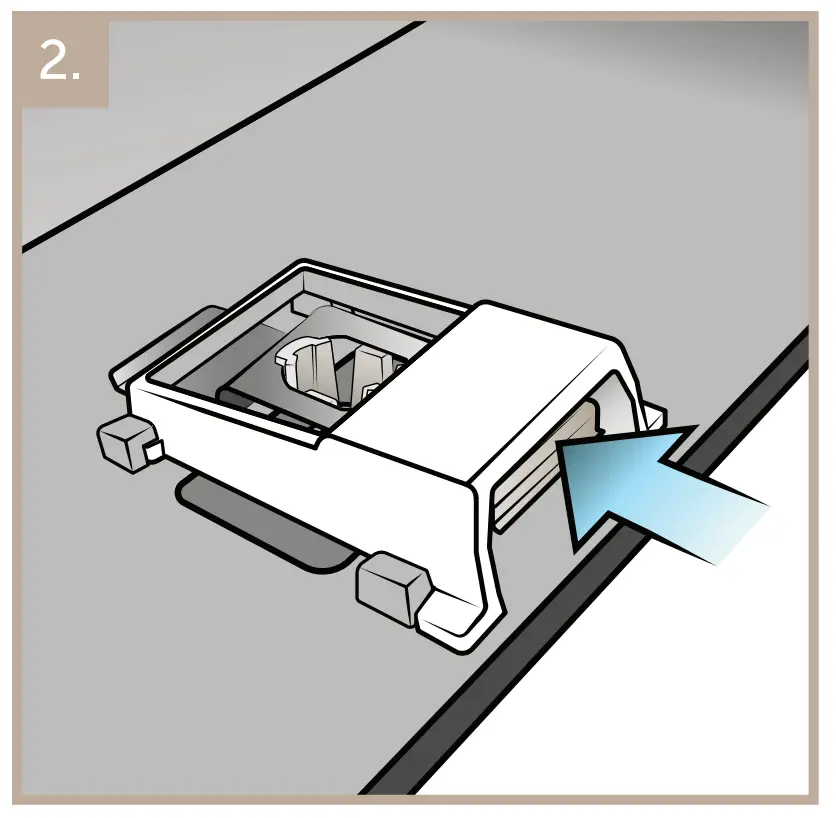 2.