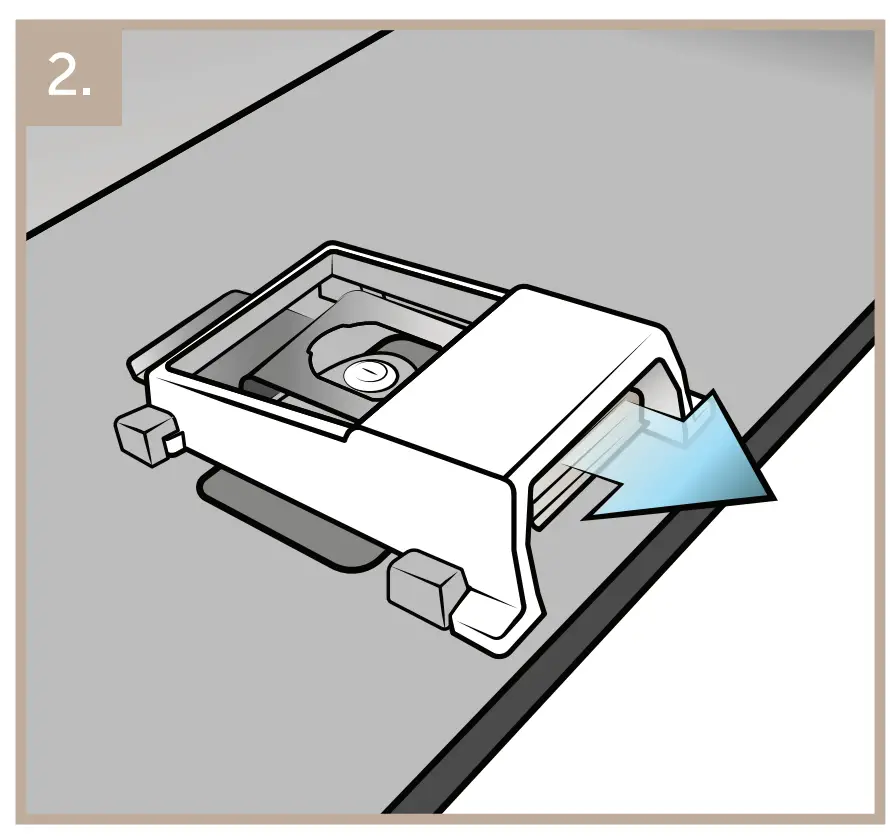 2.