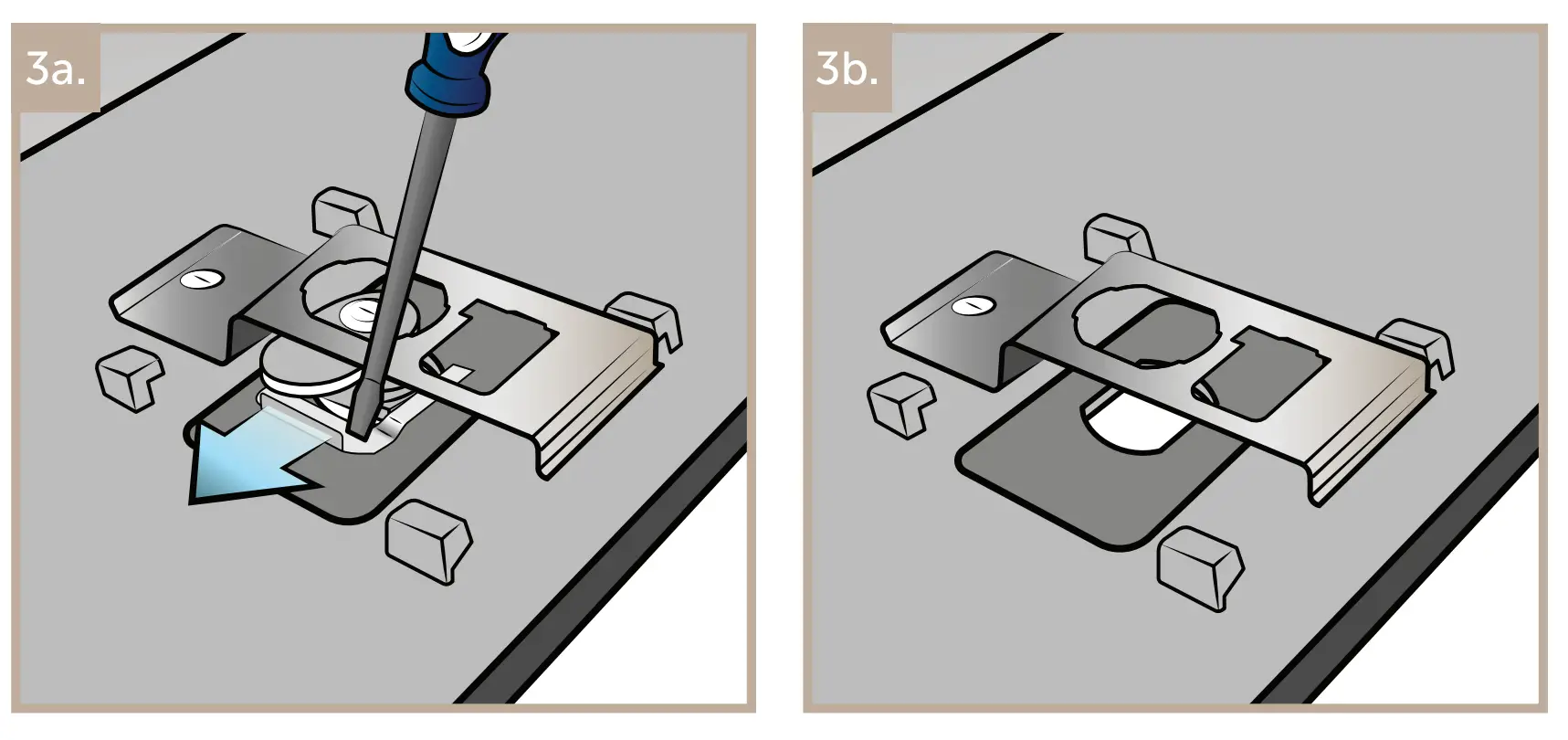 3a.

3b.