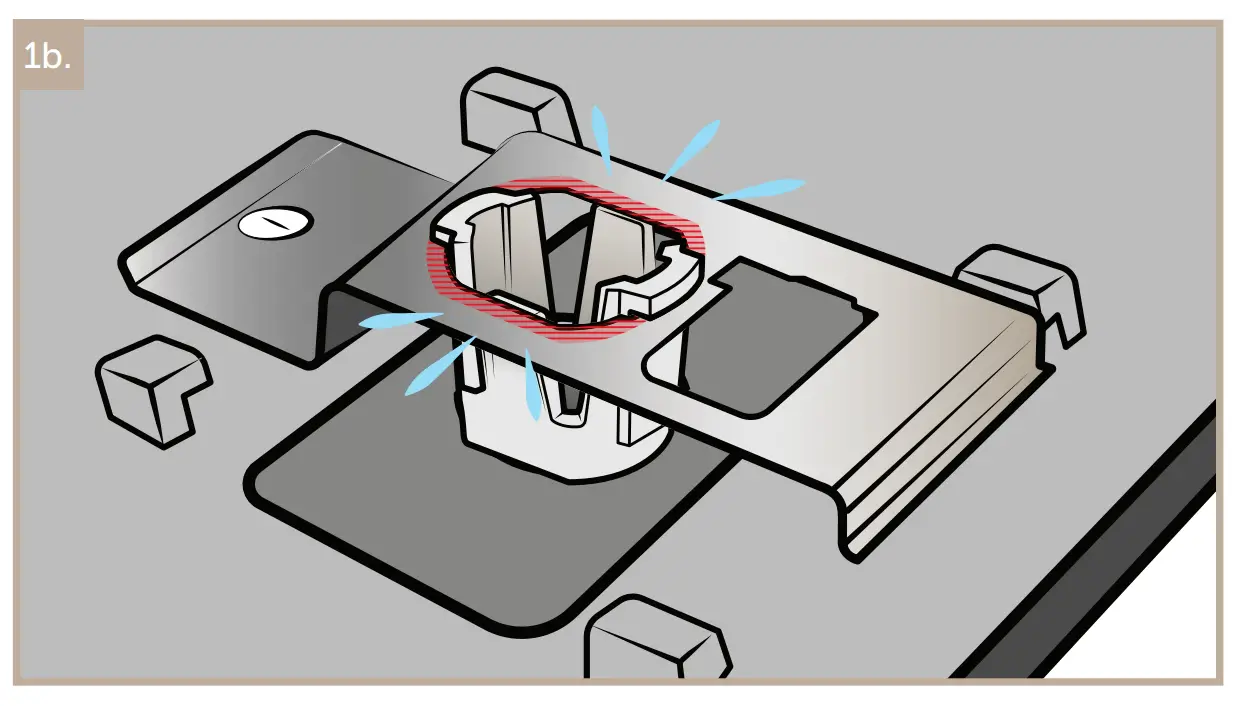 1b.