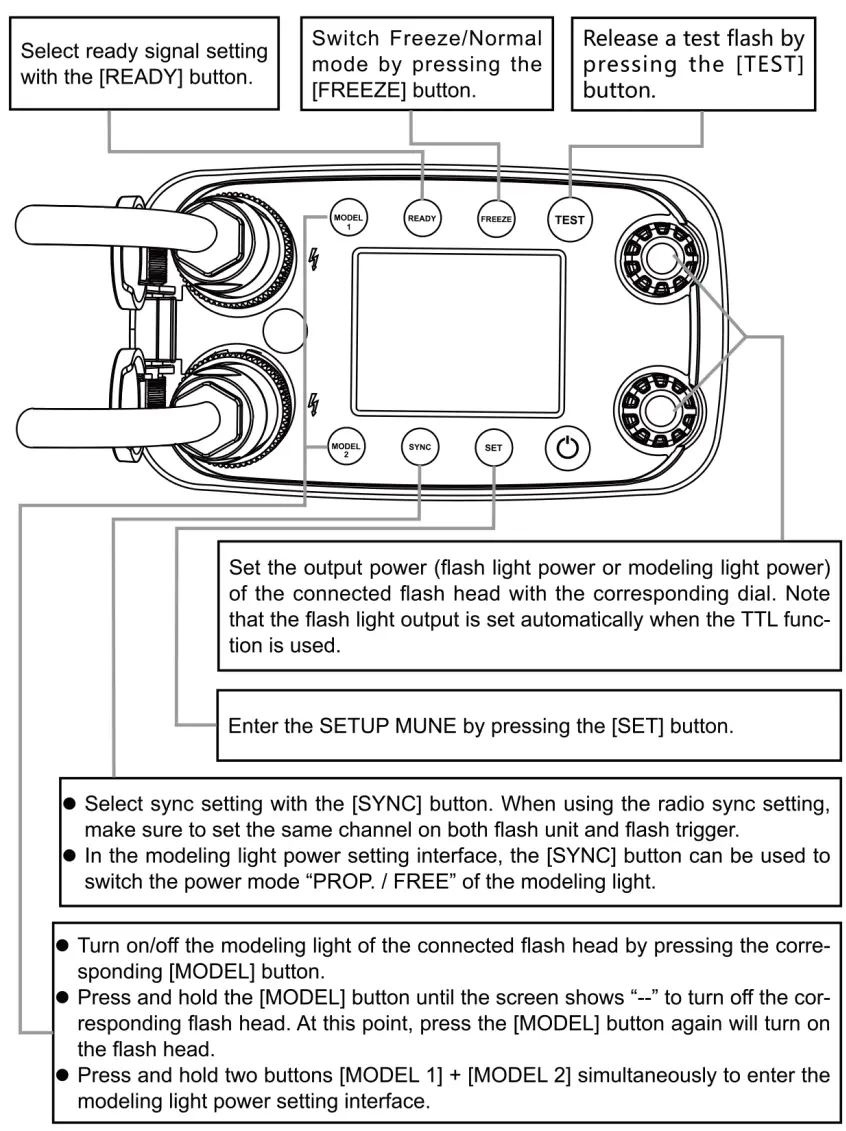 Select ready signal setting with the [READY] button.

Switch Freeze/Normal mode by pressing the [FREEZE] button.

Release a test flash by pressing the [TEST] button.

MODEL 1

READY

FREEZE

TEST

MODEL 2

SYNC

SET

Set the output power (flash light power or modeling light power) of the connected flash head with the corresponding dial. Note that the flash light output is set automatically when the TTL function is used.

Enter the SETUP MUNE by pressing the [SET] button.

● Select sync setting with the [SYNC] button. When using the radio sync setting, make sure to set the same channel on both flash unit and flash trigger.
● In the modeling light power setting interface, the [SYNC] button can be used to switch the power mode “PROP. / FREE” of the modeling light.

● Turn on/off the modeling light of the connected flash head by pressing the corresponding [MODEL] button.
● Press and hold the [MODEL] button until the screen shows “--” to turn off the corresponding flash head. At this point, press the [MODEL] button again will turn on the flash head.
● Press and hold two buttons [MODEL 1] + [MODEL 2] simultaneously to enter the modeling light power setting interface.