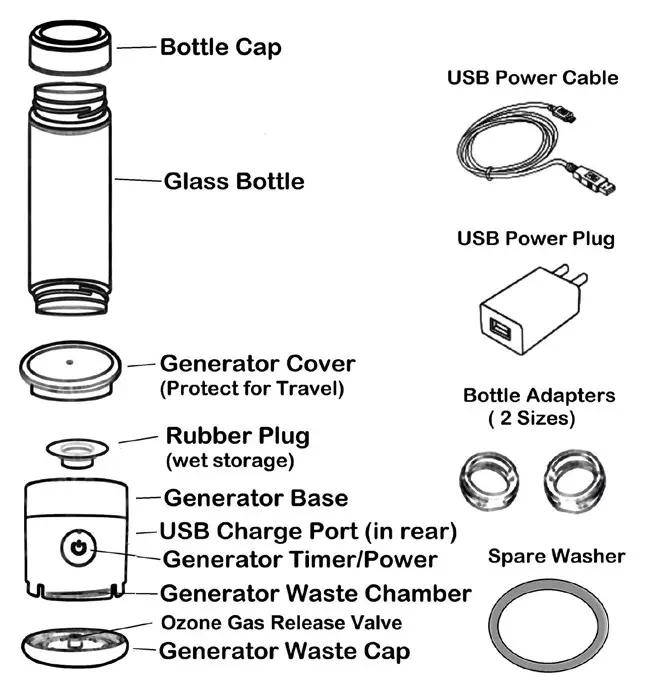 Bottle Cap

Glass Bottle

Generator Cover
(Protect for Travel)

Rubber Plug
(wet storage)

Generator Base

USB Charge Port (in rear)

Generator Timer/Power

Generator Waste Chamber

Ozone Gas Release Valve

Generator Waste Cap

USB Power Cable

USB Power Plug

Bottle Adapters
( 2 Sizes)

Spare Washer