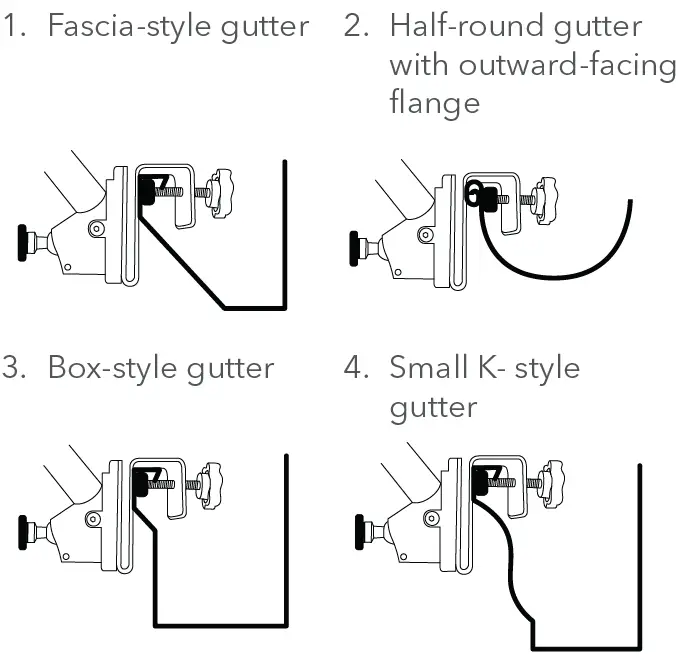 1. Fascia-style gutter

2. Half-round gutter with outward-facing flange

3. Box-style gutter

4. Small K- style gutter