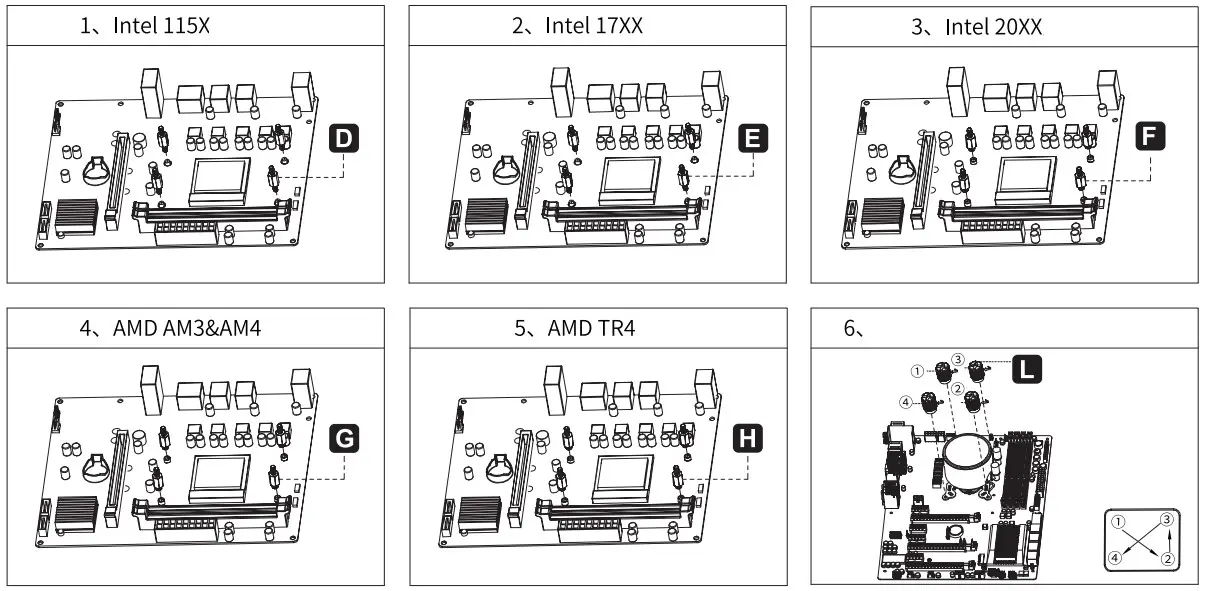 1、Intel 115X

D

2、Intel 17XX

E

3、Intel 20XX

F

4、AMD AM3&AM4

G

5、AMD TR4

H

6、

① ③ ② ④

L

① ③ ④ ②