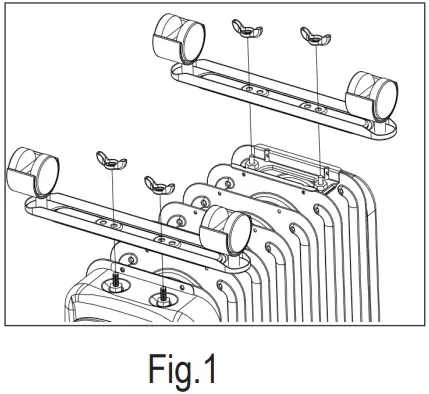 Fig.1