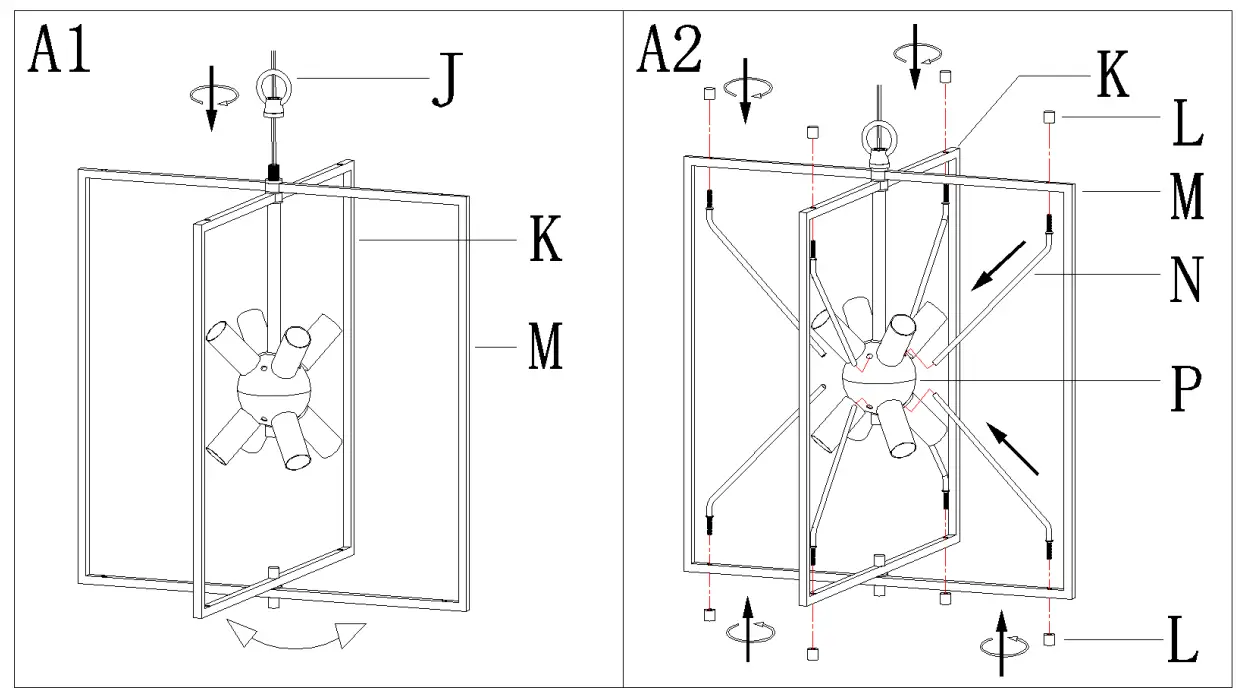 A1

J

K

M

A2

K

L

M

N

P

L