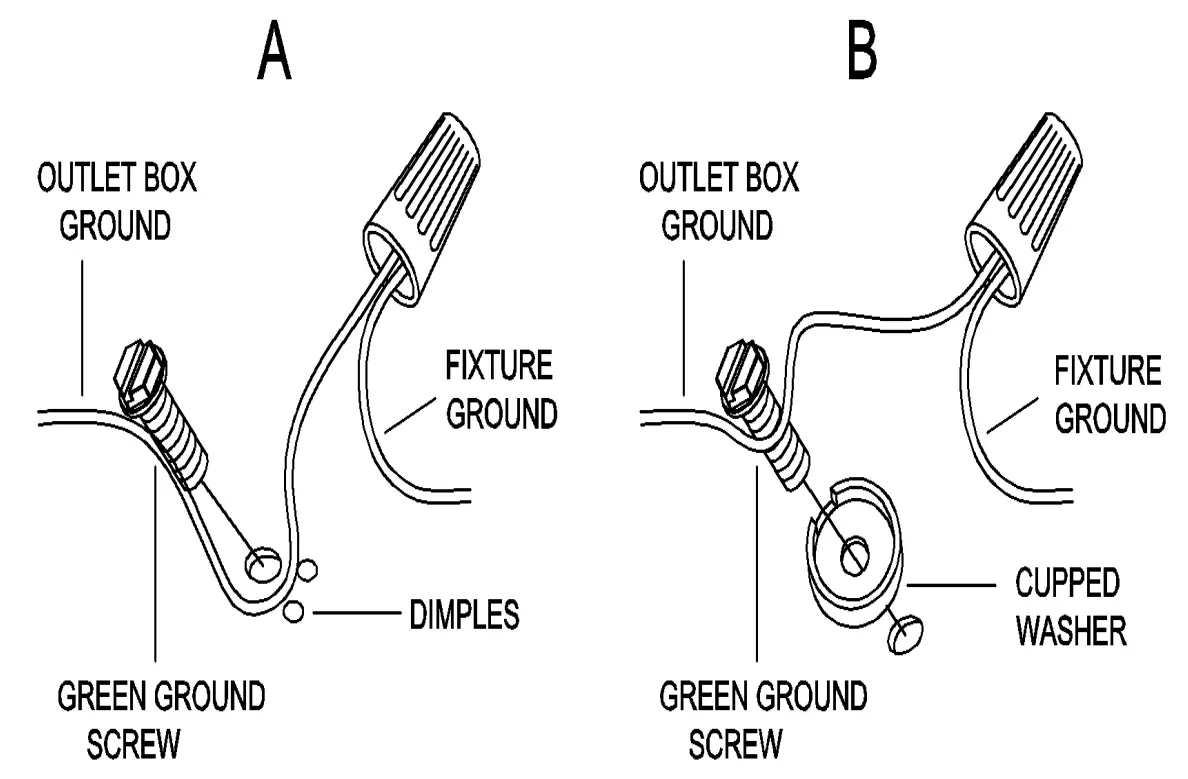 A

OUTLET BOX GROUND

FIXTURE GROUND

DIMPLES

GREEN GROUND SCREW

B

OUTLET BOX GROUND

FIXTURE GROUND

CUPPED WASHER

GREEN GROUND SCREW