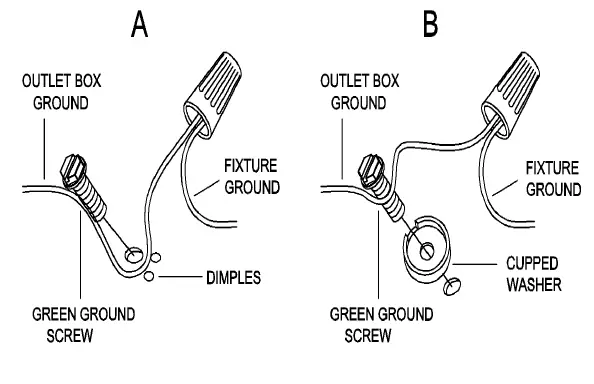 A

OUTLET BOX GROUND

FIXTURE GROUND

DIMPLES

GREEN GROUND SCREW

B

OUTLET BOX GROUND

FIXTURE GROUND

CUPPED WASHER

GREEN GROUND SCREW