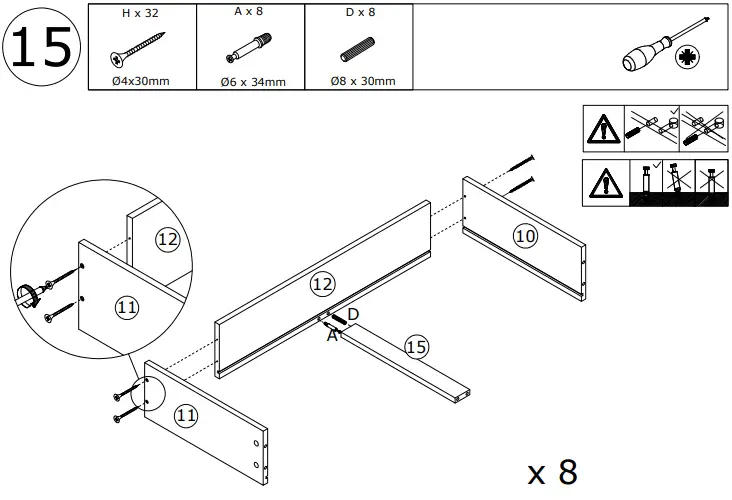 15

| H x 32 | A x 8 | D x 8 |
|---|---|---|
| Ø4x30mm | Ø6 x 34mm | Ø8 x 30mm |

12
11
12
10
D
A
15
11

x 8