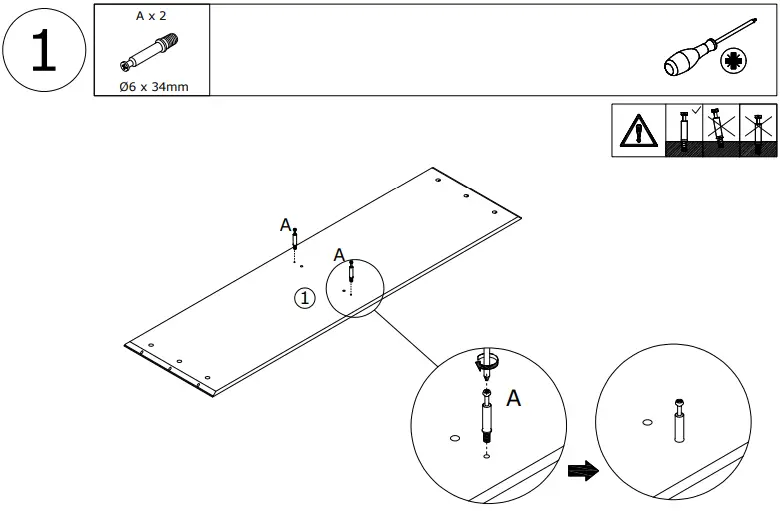 1

A x 2

Ø6 x 34mm

A

A

1

A