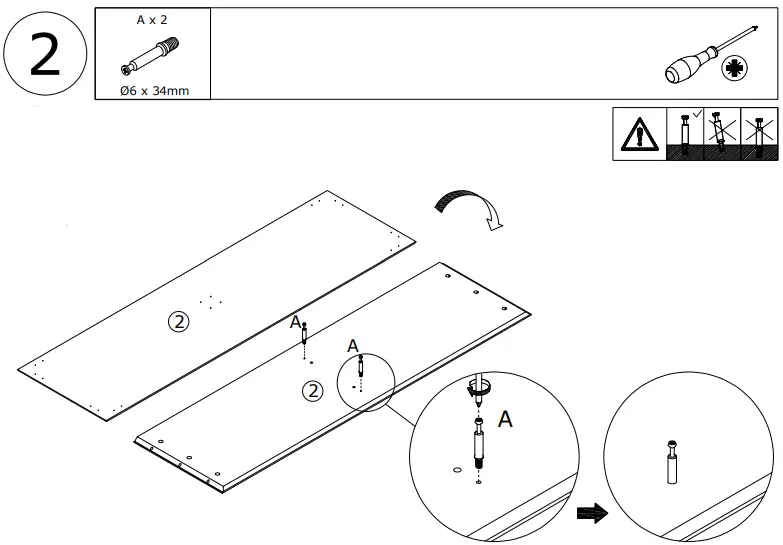 2

A x 2

Ø6 x 34mm

2

A

A

2

A