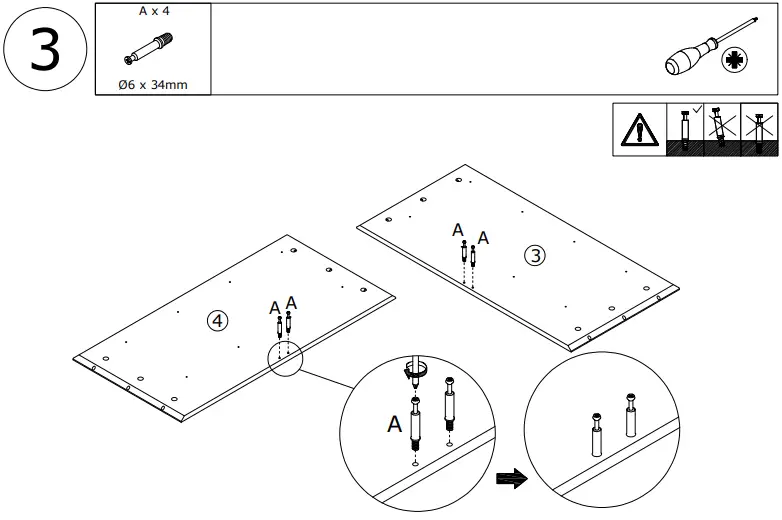 3

A x 4

Ø6 x 34mm

A A

3

A A

4

A