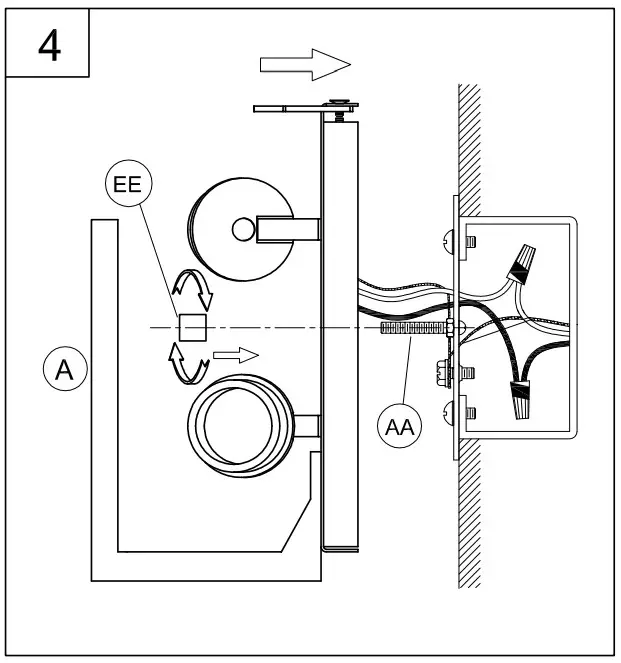 4

EE

A

AA