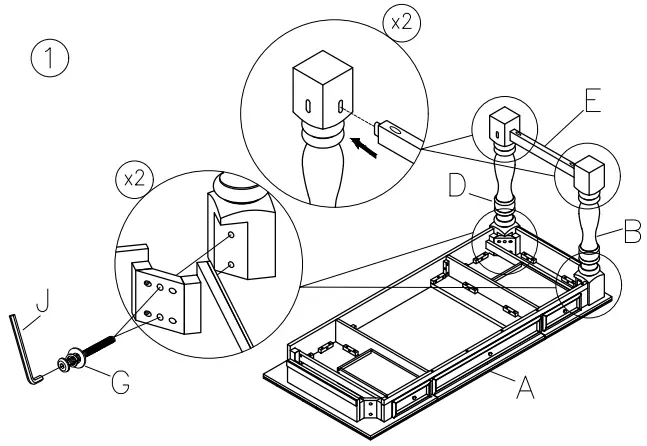 1

x2

x2

E

D

B

J

G

A