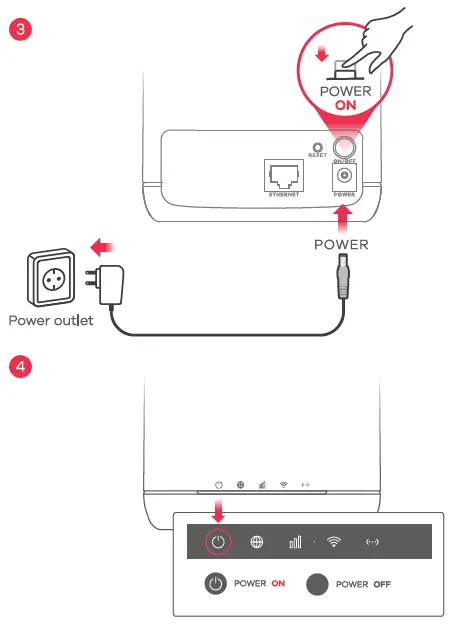 3

POWER
ON

RESET
ON/OFF
ETHERNET
POWER

POWER

Power outlet

4

POWER ON
POWER OFF