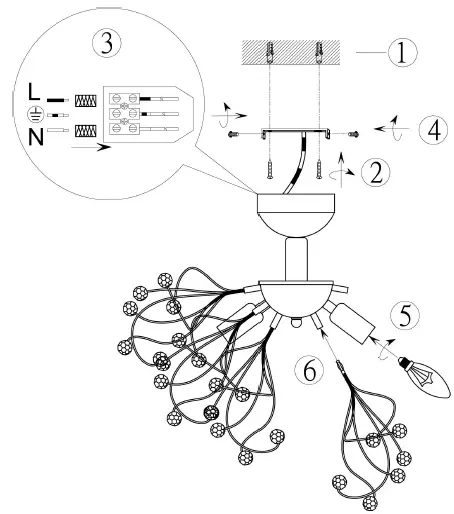 3
L
N
1
4
2
5
6