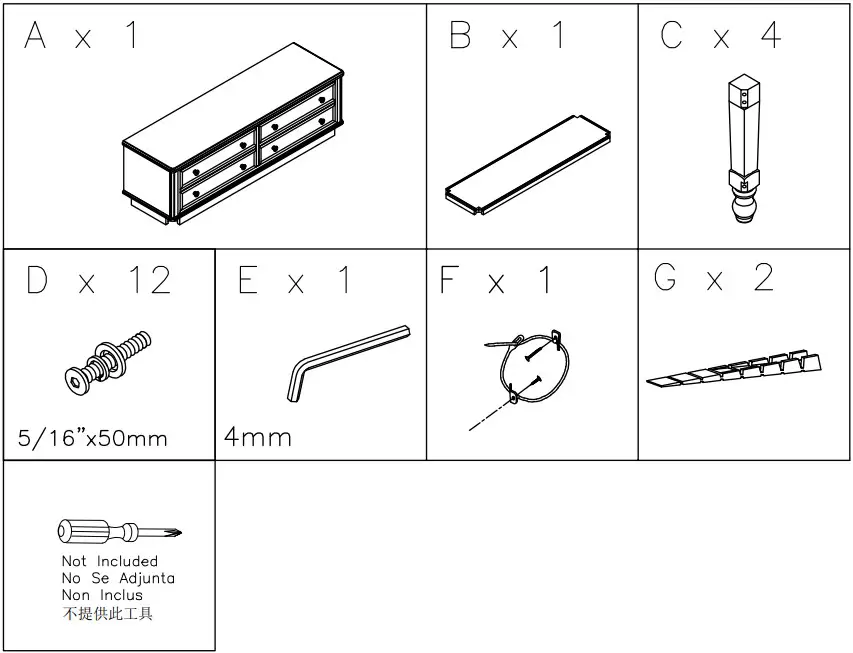 A x 1

B x 1

C x 4

D x 12

5/16"x50mm

E x 1

4mm

F x 1

G x 2

Not Included
No Se Adjunta
Non Inclus
不提供此工具