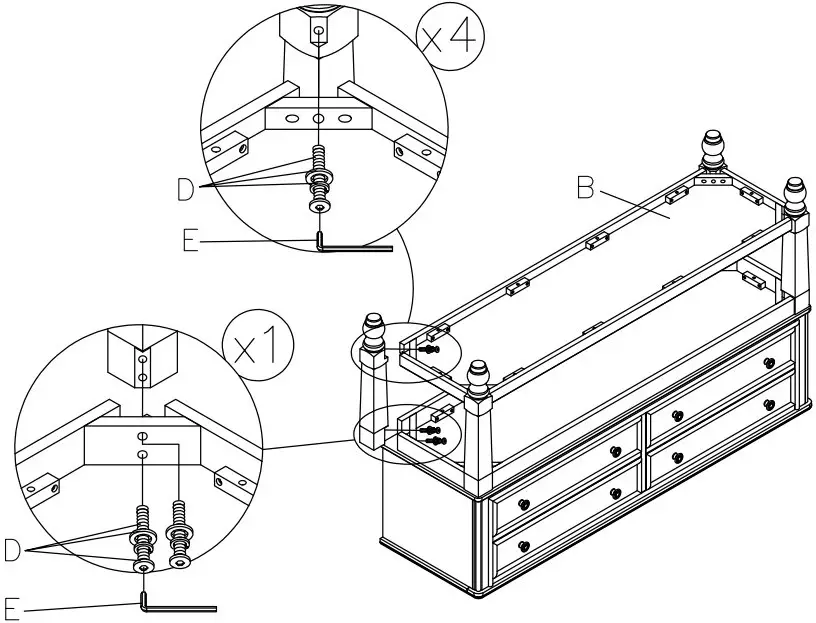 x4

D

E

B

x1

D

E