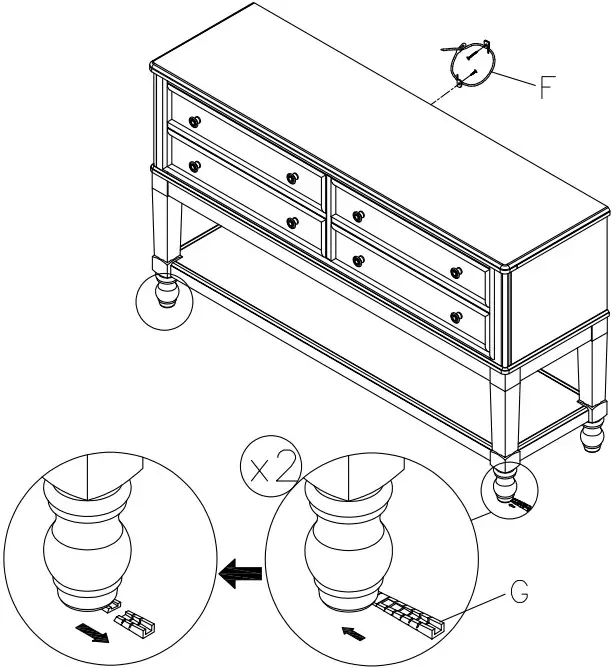 F

x2

G