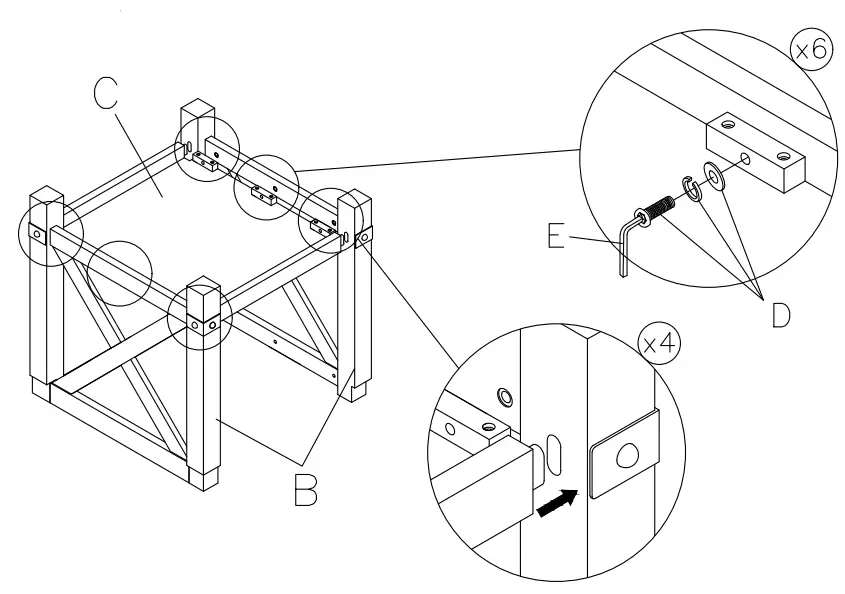 C

x6

E

D

x4

B