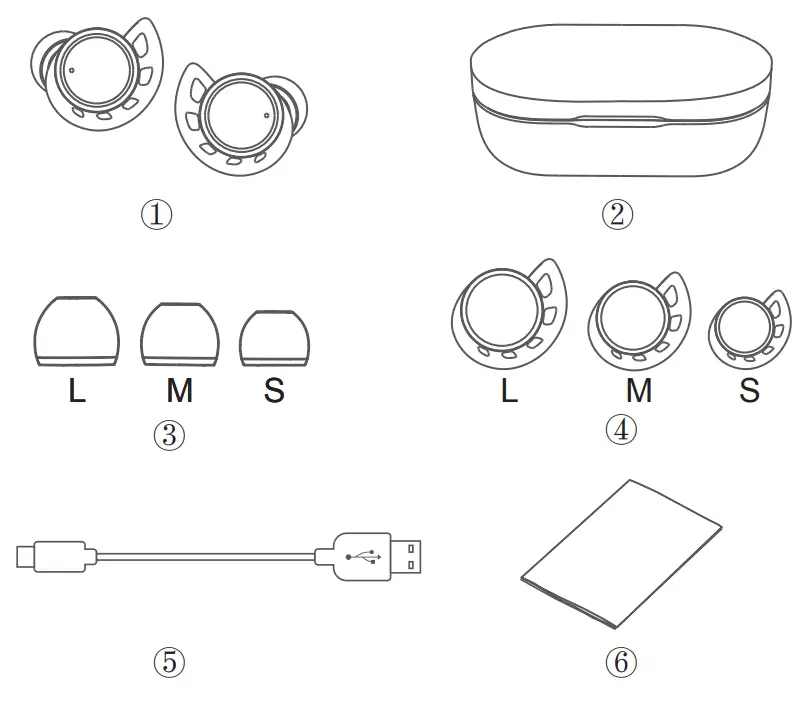 ①

②

L M S
③

L M S
④

⑤

⑥