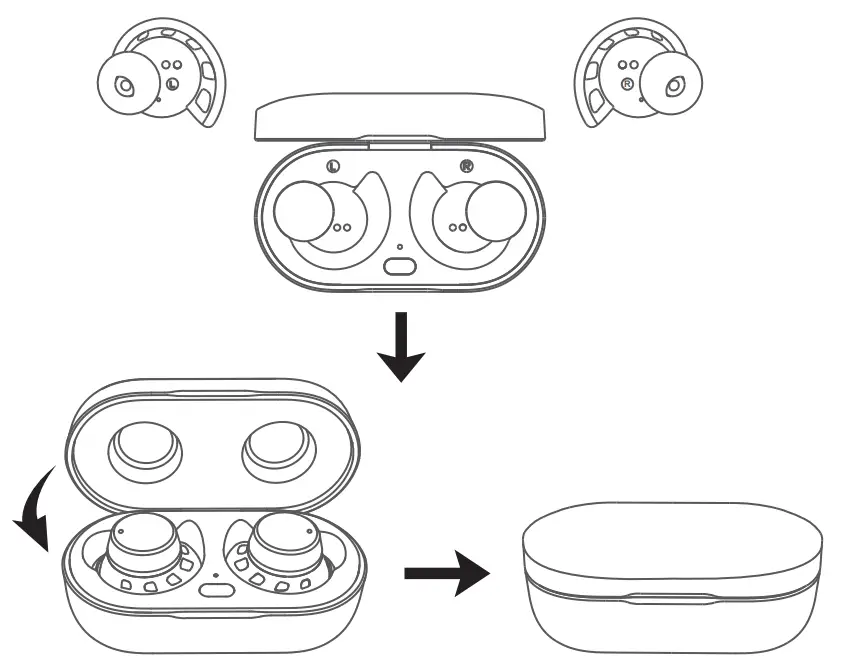 L R L R