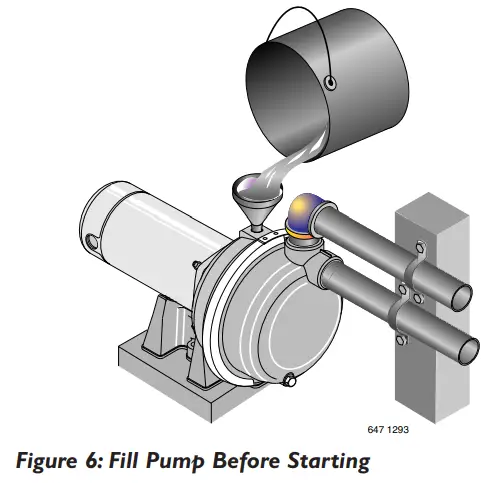 647 1293

Figure 6: Fill Pump Before Starting