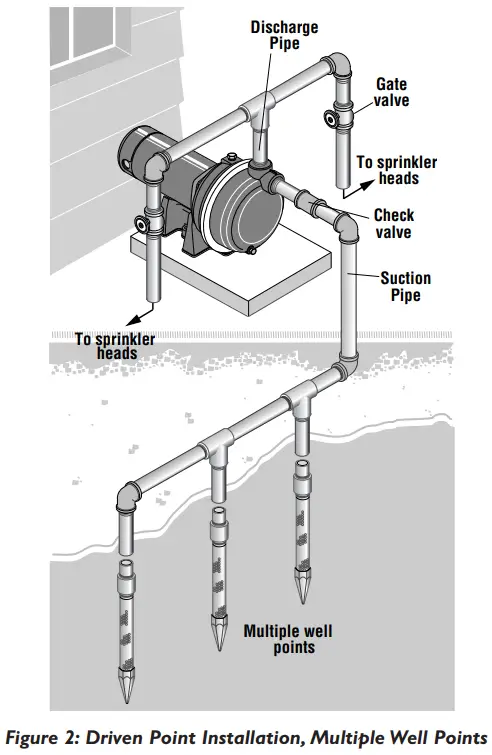 Discharge Pipe

Gate valve

To sprinkler heads

Check valve

Suction Pipe

To sprinkler heads

Multiple well points

Figure 2: Driven Point Installation, Multiple Well Points