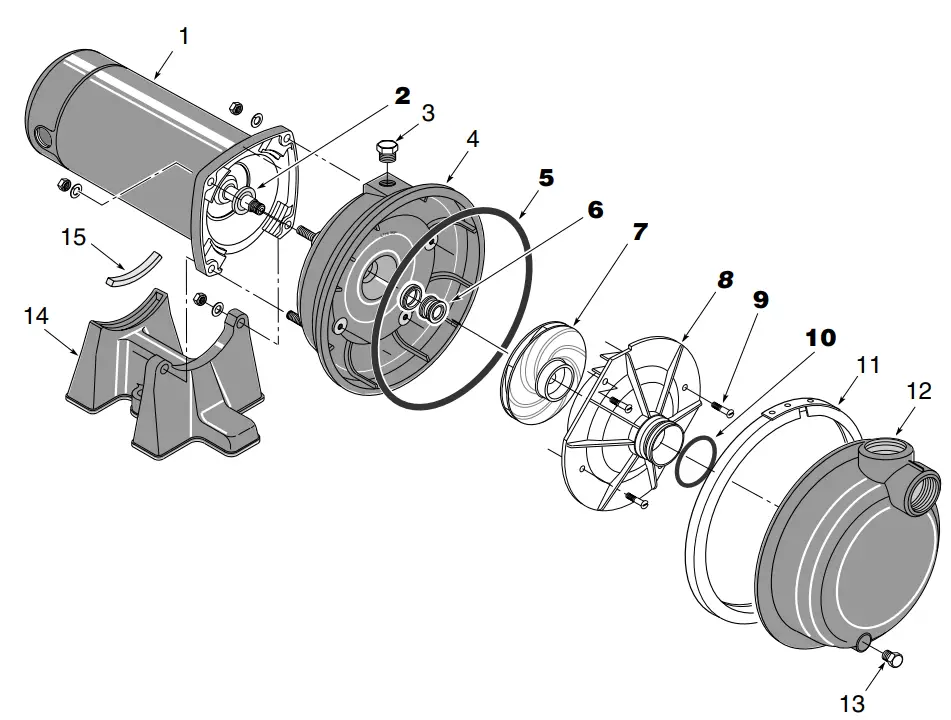 1
2
3
4
5
6
7
8
9
10
11
12
13
14
15