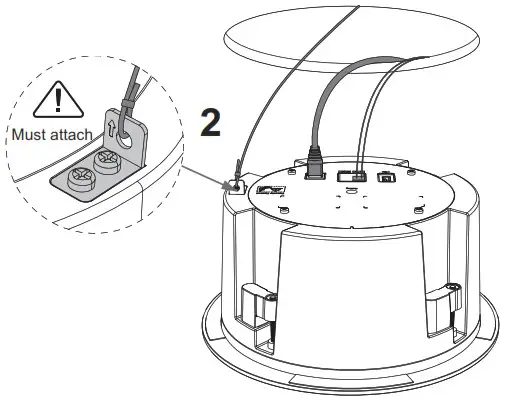 Must attach

2